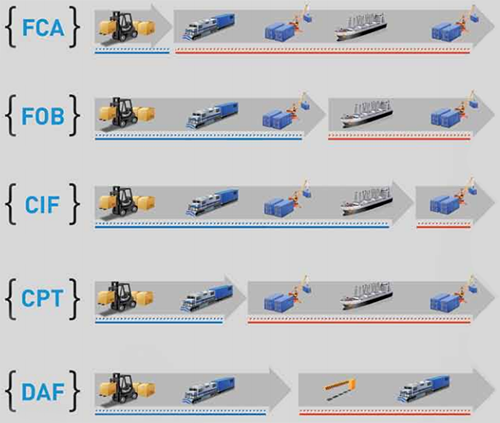 {FCA}

{FOB}

{CIF}

{CPT}

{DAF}