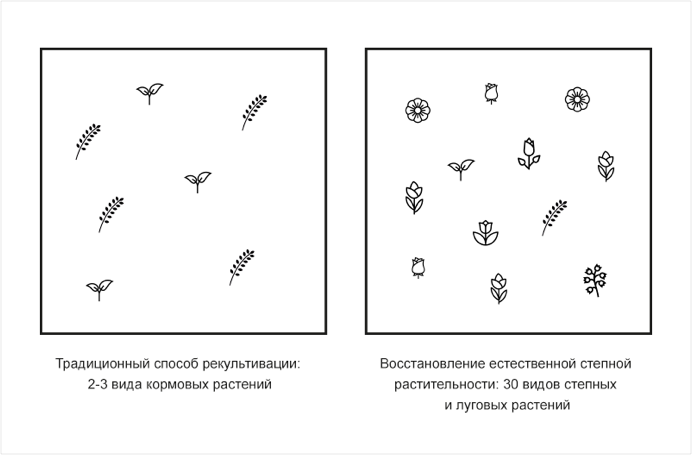 Традиционный способ рекультивации: 2-3 вида кормовых растений

Восстановление естественной степной растительности: 30 видов степных и луговых растений